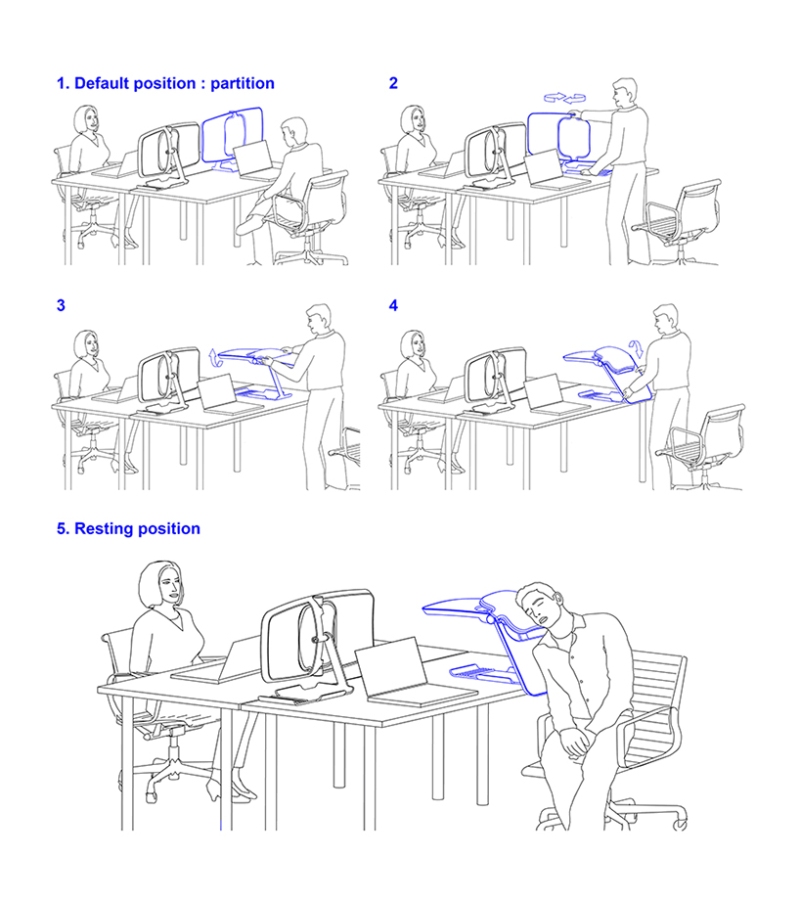 1. Default position : partition

2

3

4

5. Resting position