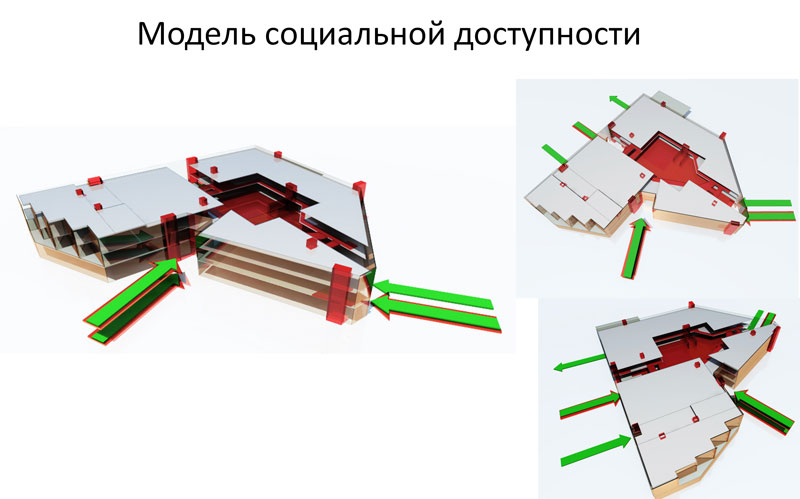 Модель социальной доступности