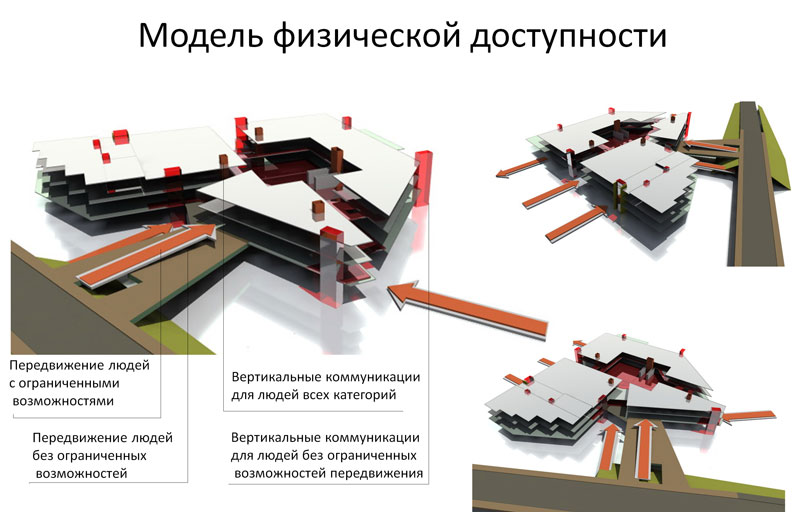 Модель физической доступности

Передвижение людей с ограниченными возможностями

Передвижение людей без ограниченных возможностей

Вертикальные коммуникации для людей всех категорий

Вертикальные коммуникации для людей без ограниченных возможностей передвижения