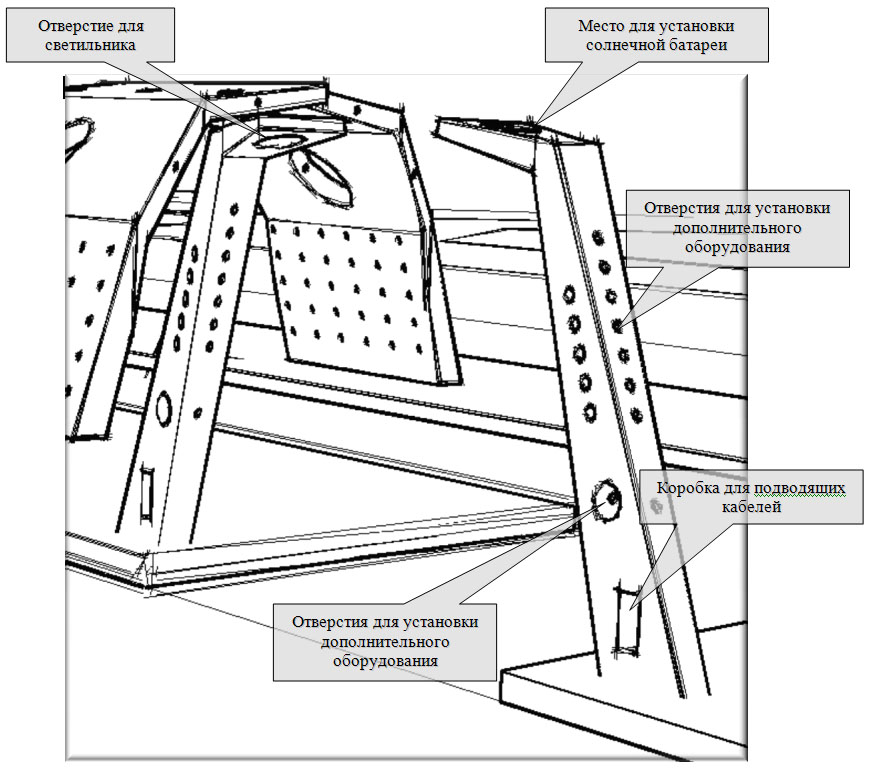 Отверстие для светильника

Место для установки солнечной батареи

Отверстия для установки дополнительного оборудования

Коробка для подводящих кабелей

Отверстия для установки дополнительного оборудования