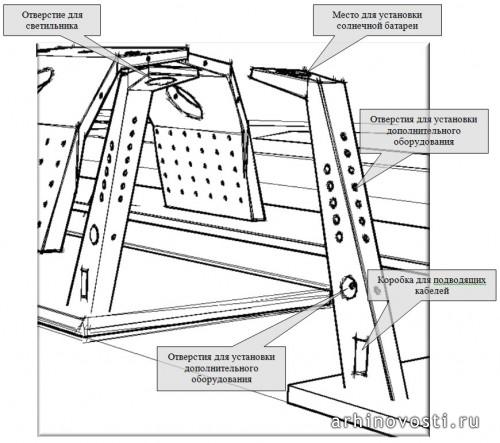 Отверстие для светильника

Место для установки солнечной батареи

Отверстия для установки дополнительного оборудования

Коробка для подводящих кабелей

Отверстия для установки дополнительного оборудования

arhinovosti.ru