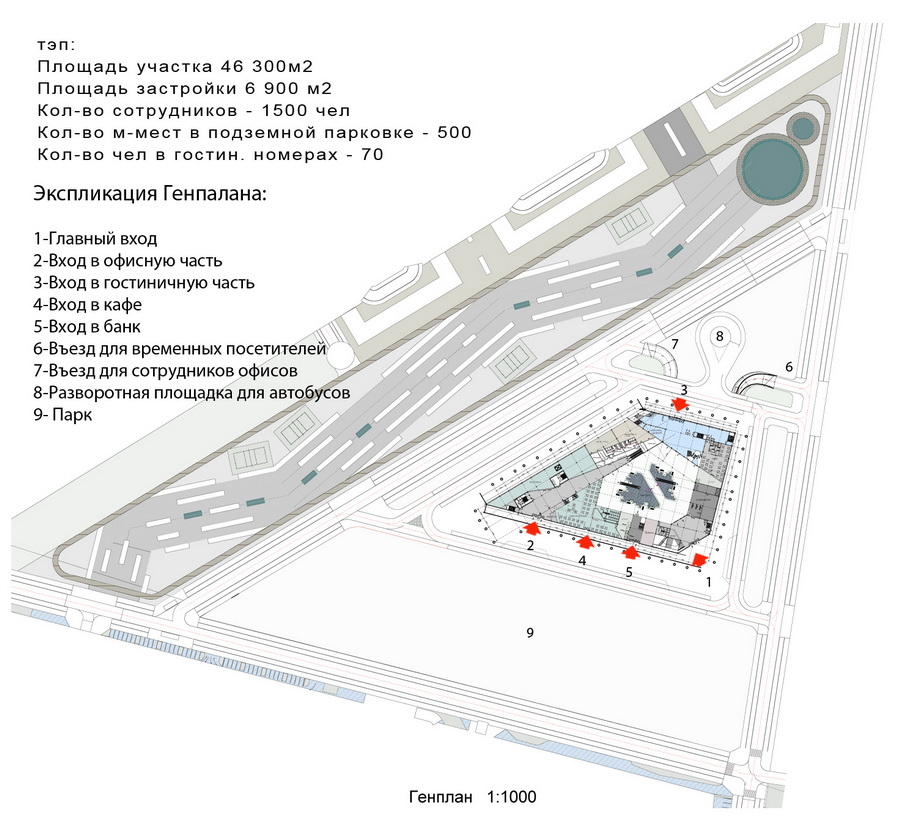 тэп:
Площадь участка 46 300м2
Площадь застройки 6 900 м2
Кол-во сотрудников - 1500 чел
Кол-во м-мест в подземной парковке - 500
Кол-во чел в гостин. номерах - 70

Экспликация Генпалана:

1-Главный вход
2-Вход в офисную часть
3-Вход в гостиничную часть
4-Вход в кафе
5-Вход в банк
6-Въезд для временных посетителей
7-Въезд для сотрудников офисов
8-Разворотная площадка для автобусов
9- Парк

7
8
6
3
2
4
5
1
9

Генплан 1:1000