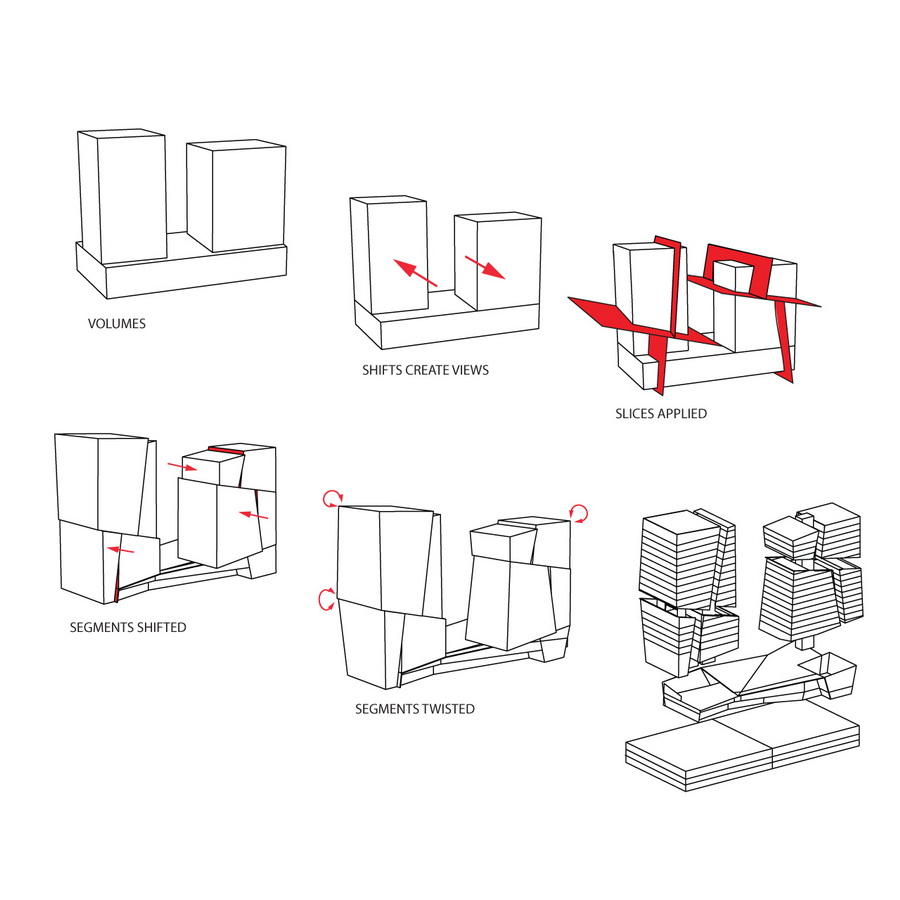 VOLUMES

SHIFTS CREATE VIEWS

SLICES APPLIED

SEGMENTS SHIFTED

SEGMENTS TWISTED