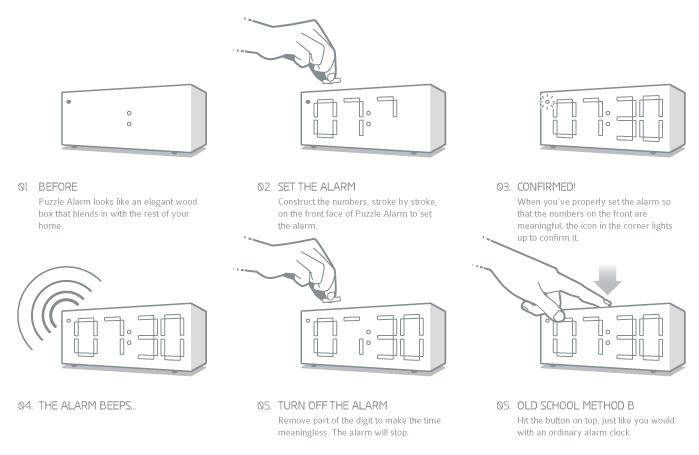 01. BEFORE
Puzzle Alarm looks like an elegant wood box that blends in with the rest of your home.

02. SET THE ALARM
Construct the numbers, stroke by stroke, on the front face of Puzzle Alarm to set the alarm.

03. CONFIRMED!
When you've properly set the alarm so that the numbers on the front are meaningful, the icon in the corner lights up to confirm it.

04. THE ALARM BEEPS...

05. TURN OFF THE ALARM
Remove part of the digit to make the time meaningless. The alarm will stop.

05. OLD SCHOOL METHOD B
Hit the button on top, just like you would with an ordinary alarm clock.