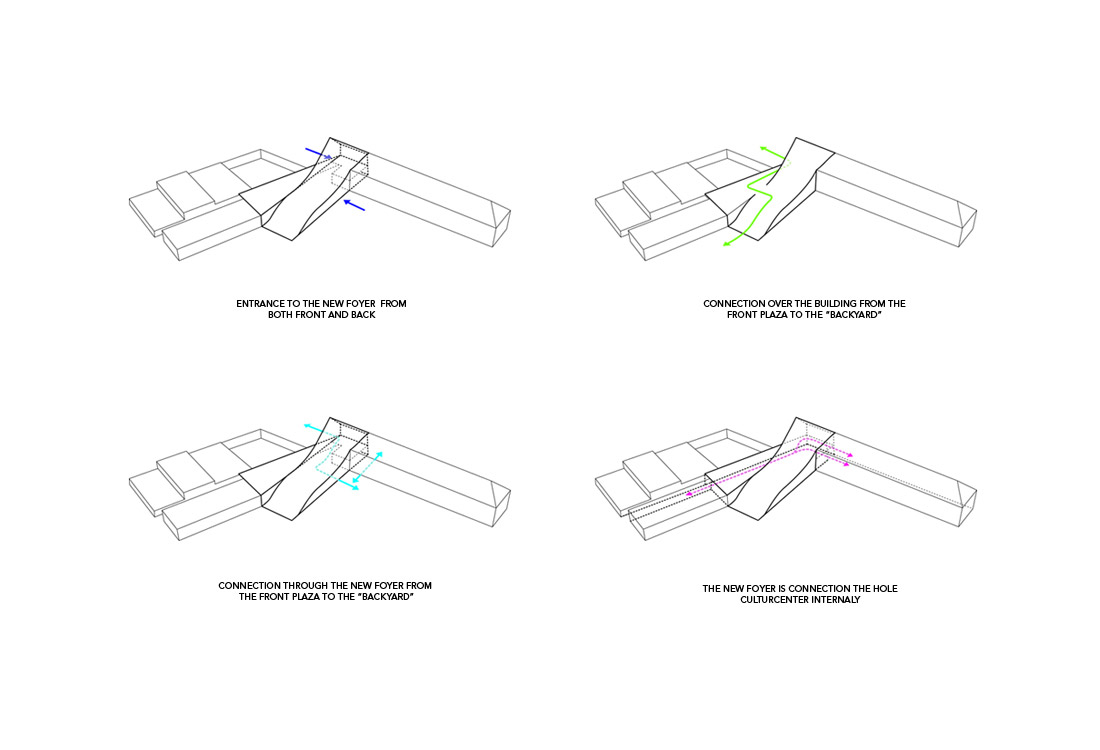 ENTRANCE TO THE NEW FOYER FROM BOTH FRONT AND BACK

CONNECTION OVER THE BUILDING FROM THE FRONT PLAZA TO THE "BACKYARD"

CONNECTION THROUGH THE NEW FOYER FROM THE FRONT PLAZA TO THE "BACKYARD"

THE NEW FOYER IS CONNECTION THE HOLE CULTURCENTER INTERNALY