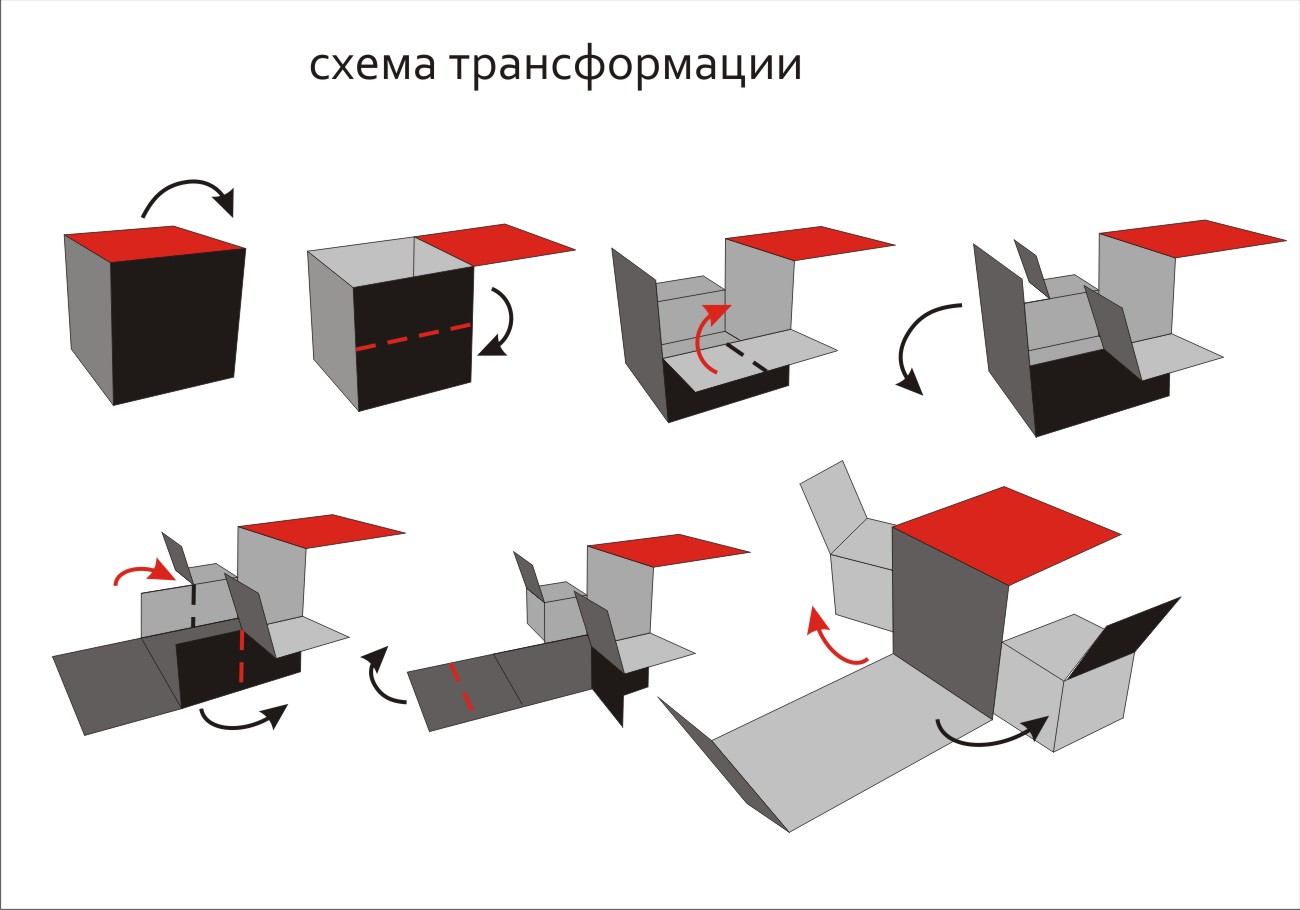 схема трансформации